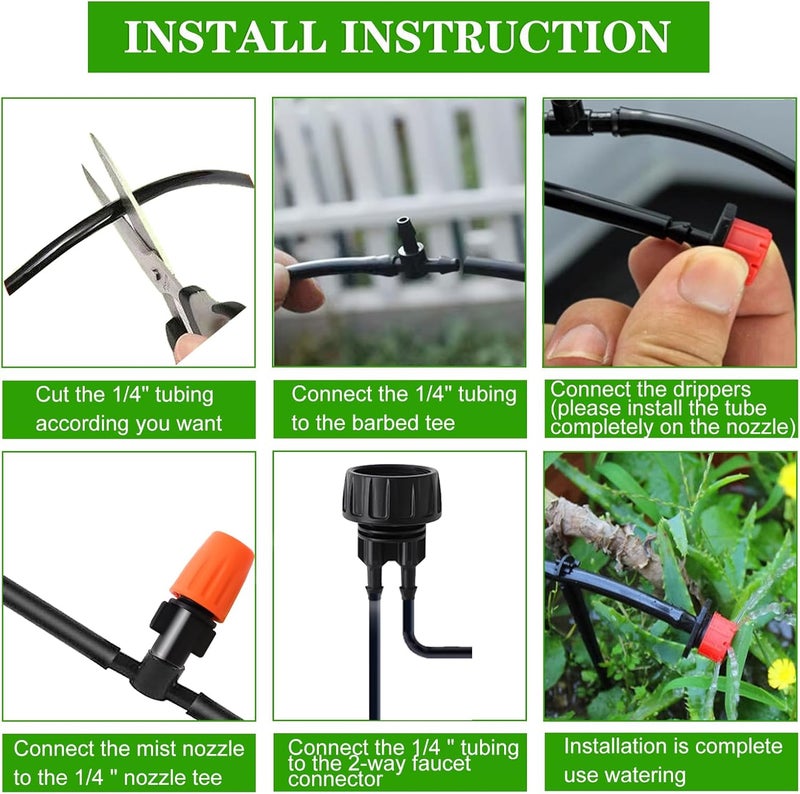 INSTALL INSTRUCTION

Cut the 1/4" tubing according you want

Connect the 1/4" tubing to the barbed tee

Connect the drippers (please install the tube completely on the nozzle)

Connect the mist nozzle to the 1/4 " nozzle tee

Connect the 1/4 " tubing to the 2-way faucet connector

Installation is complete use watering